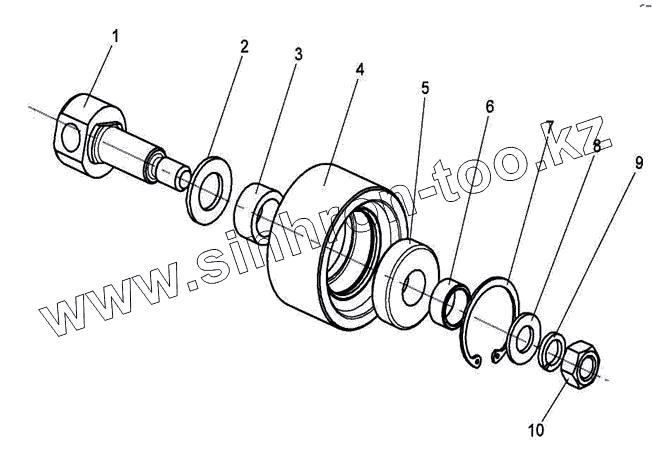 1
2
3
4
5
6
7
8
9
10
www.sinhron-too.kz